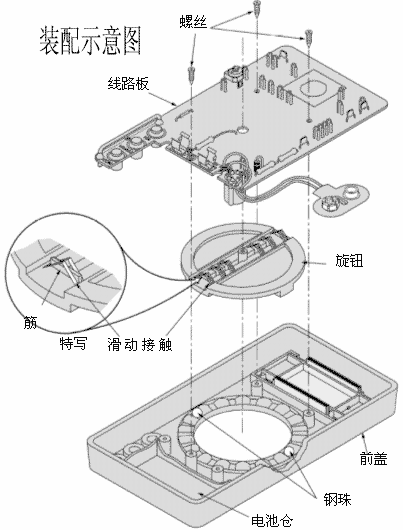 装配示意图

螺丝

线路板

旋钮

筋

特写

滑动接触

前盖

钢珠

电池仓